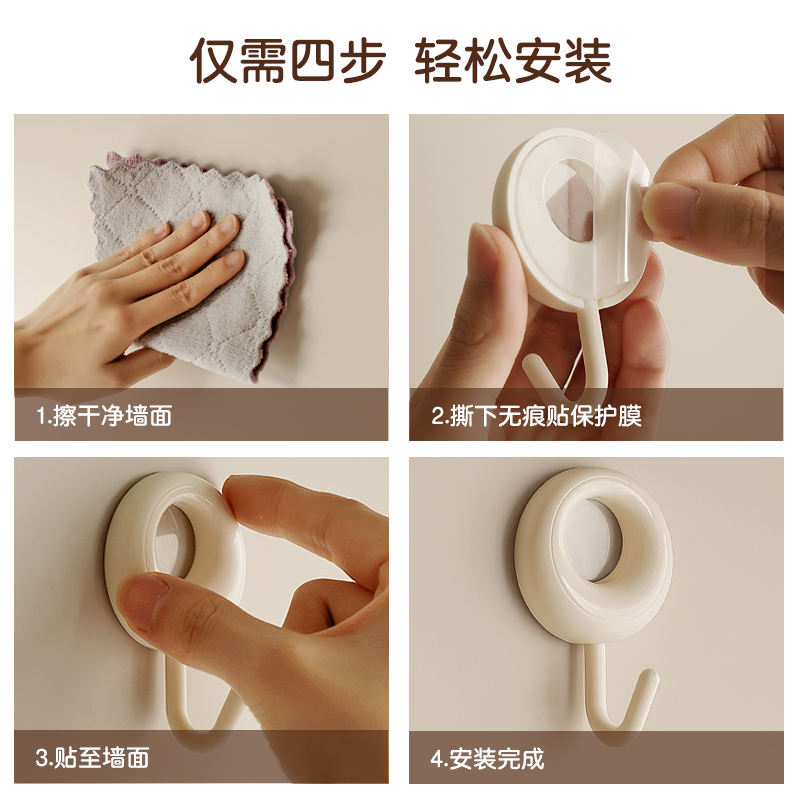 仅需四步 轻松安装

1.擦干净墙面

2.撕下无痕贴保护膜

3.贴至墙面

4.安装完成