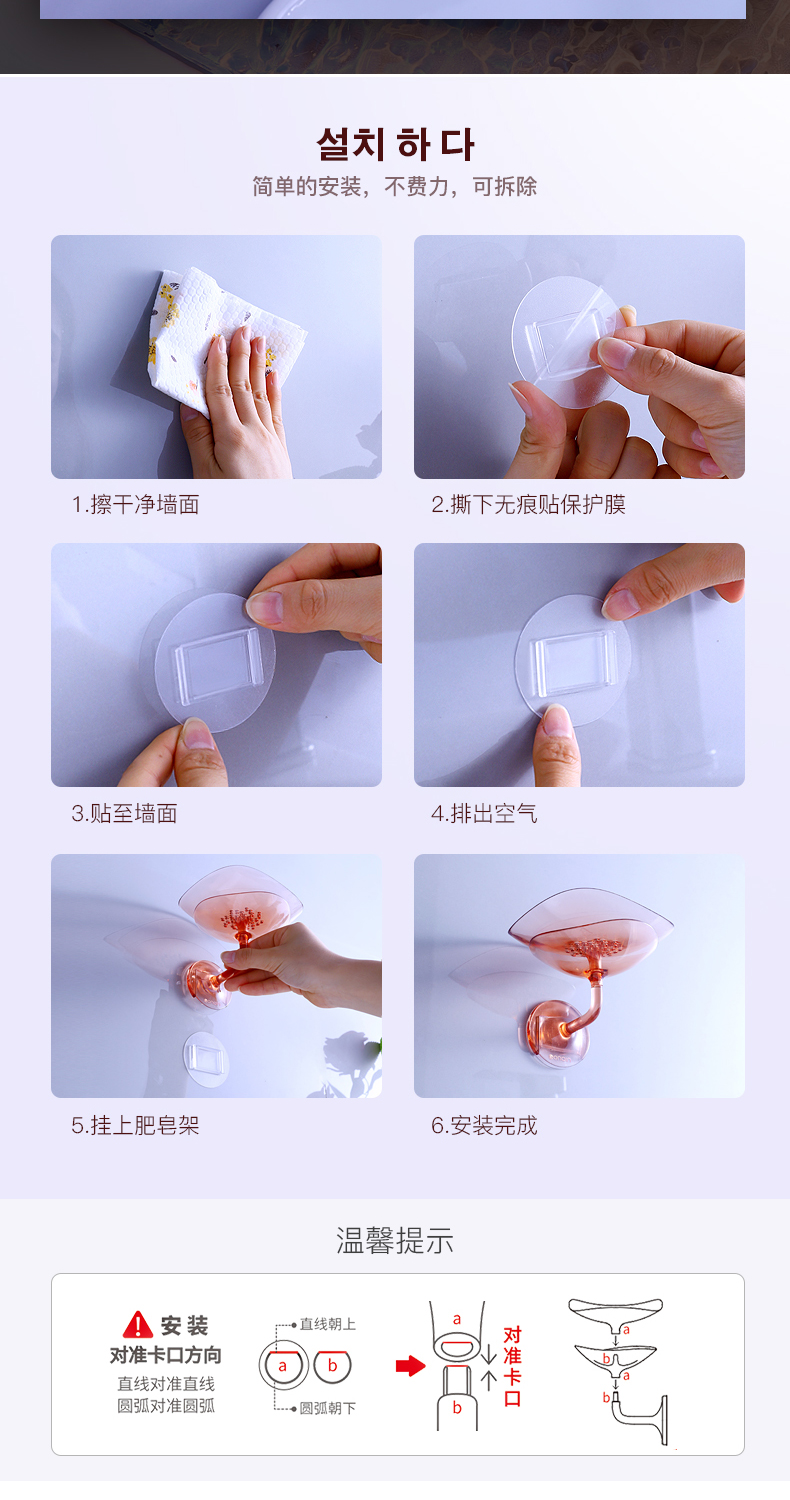 설치 하 다
简单的安装，不费力，可拆除

1.擦干净墙面

2.撕下无痕贴保护膜

3.贴至墙面

4.排出空气

5.挂上肥皂架

6.安装完成

温馨提示

安装
对准卡口方向
直线对准直线
圆弧对准圆弧

直线朝上
a
b
圆弧朝下

a
b
对准卡口

a
b
a
b