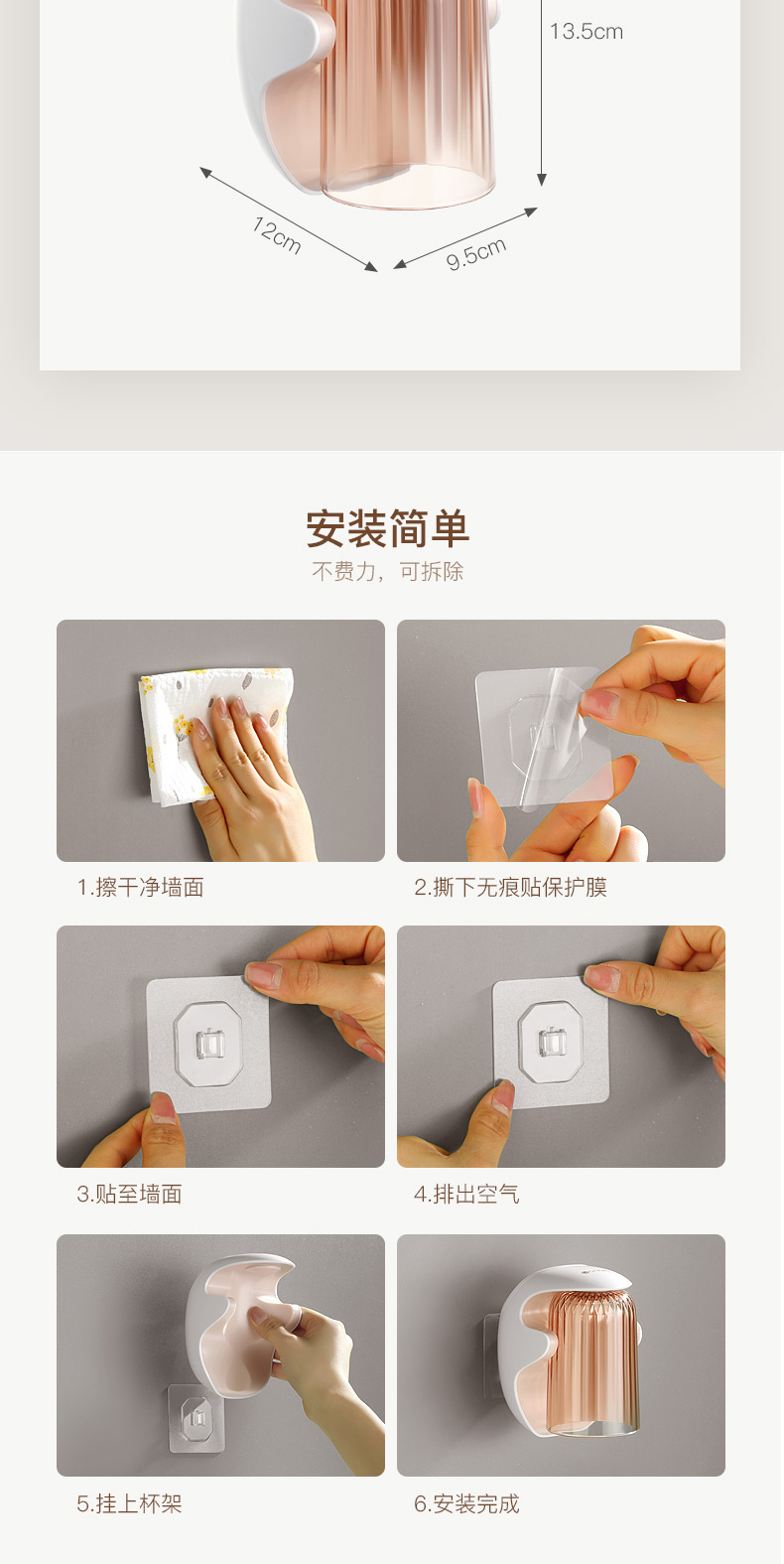 13.5cm

12cm

9.5cm

安装简单

不费力，可拆除

1.擦干净墙面

2.撕下无痕贴保护膜

3.贴至墙面

4.排出空气

5.挂上杯架

6.安装完成